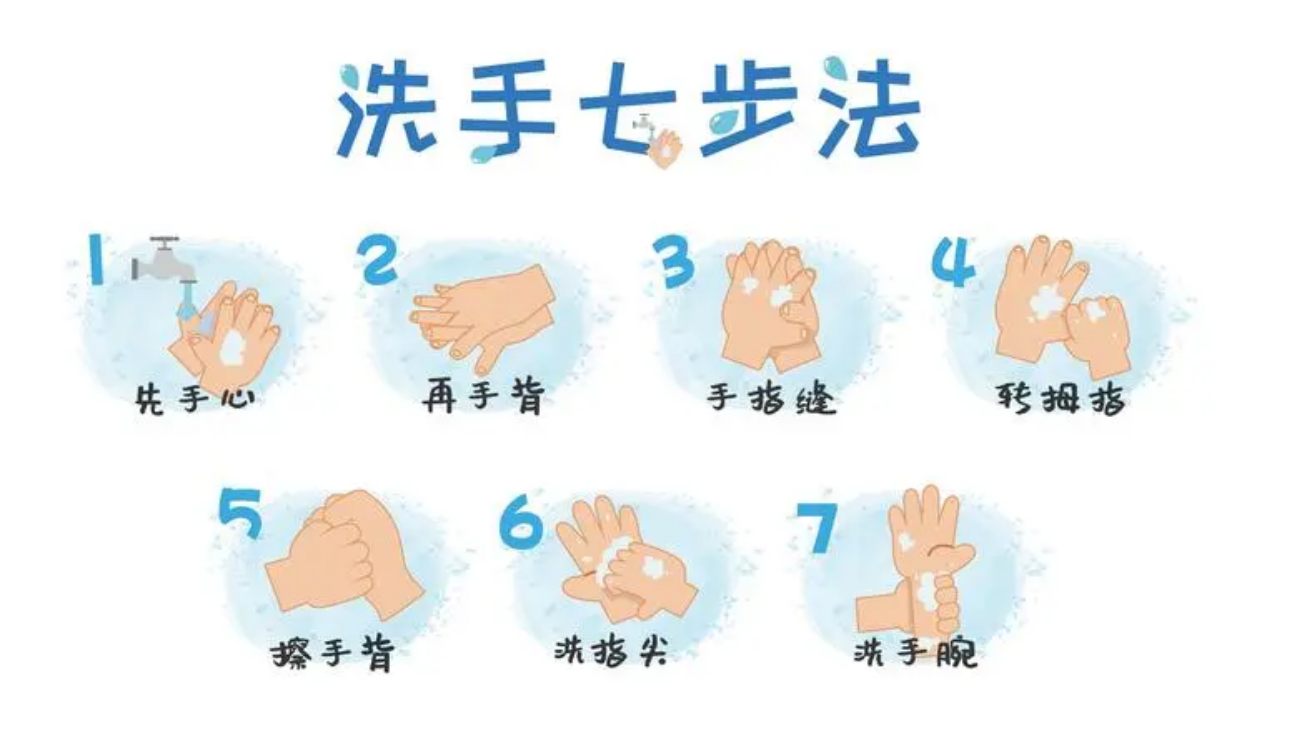 洗手七步法

1
先手心

2
再手背

3
手指缝

4
转拇指

5
擦手背

6
洗指尖

7
洗手腕